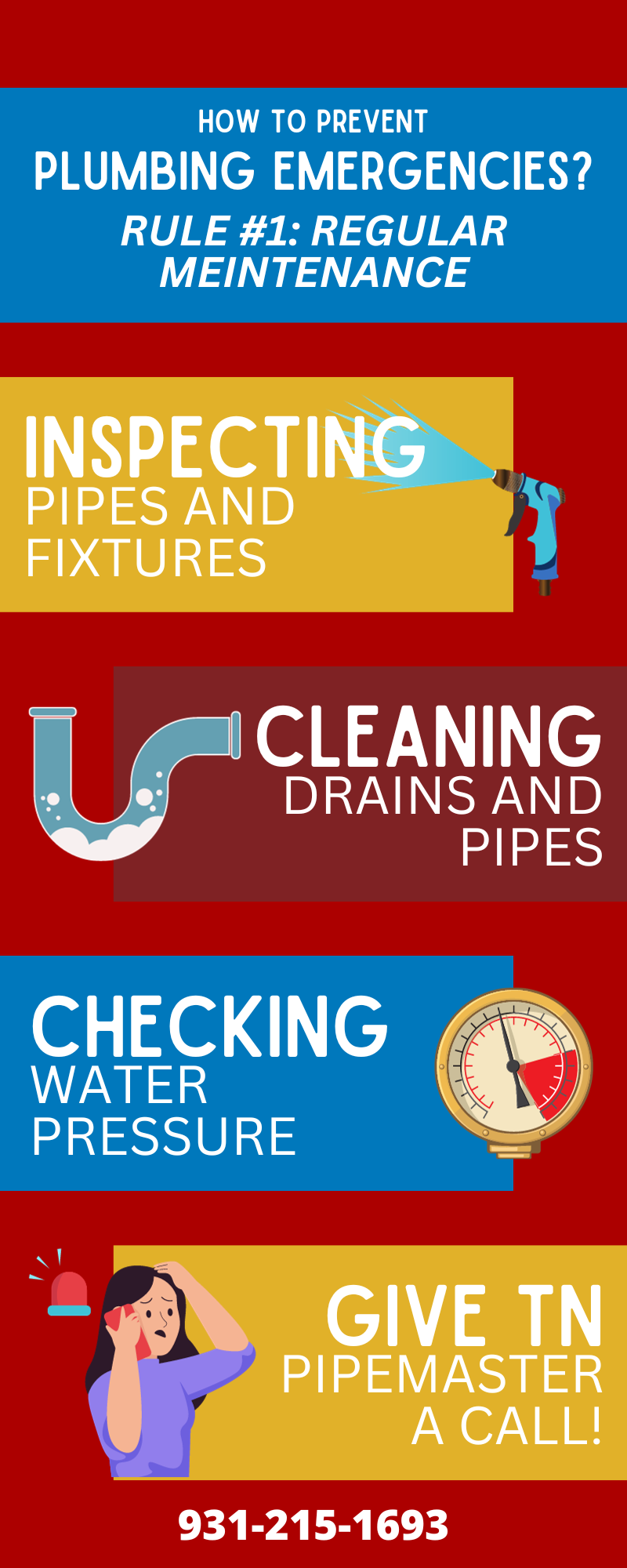 HOW TO PREVENT
PLUMBING EMERGENCIES?
RULE #1: REGULAR MEINTENANCE

INSPECTING
PIPES AND FIXTURES

CLEANING
DRAINS AND PIPES

CHECKING
WATER PRESSURE

GIVE TN
PIPEMASTER A CALL!

931-215-1693