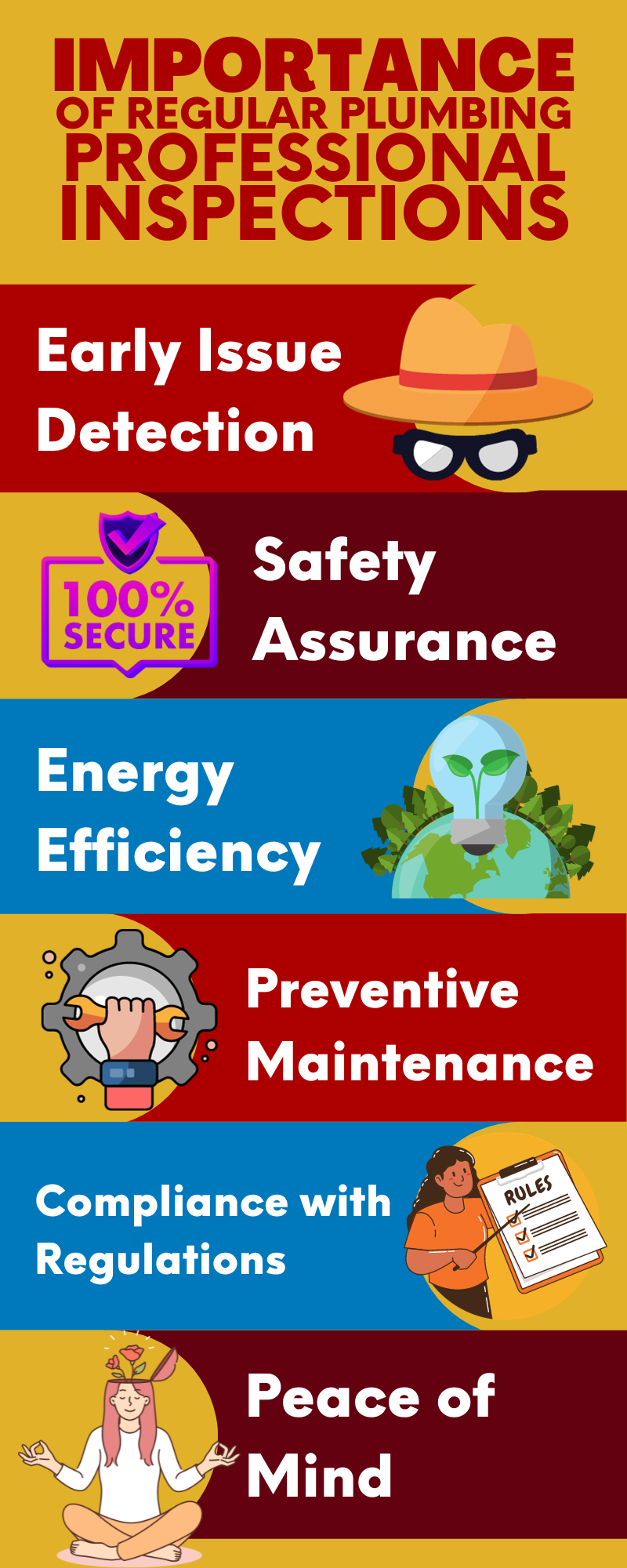 IMPORTANCE
OF REGULAR PLUMBING
PROFESSIONAL
INSPECTIONS

Early Issue Detection

100% SECURE

Safety Assurance

Energy Efficiency

Preventive Maintenance

Compliance with Regulations

RULES

Peace of Mind