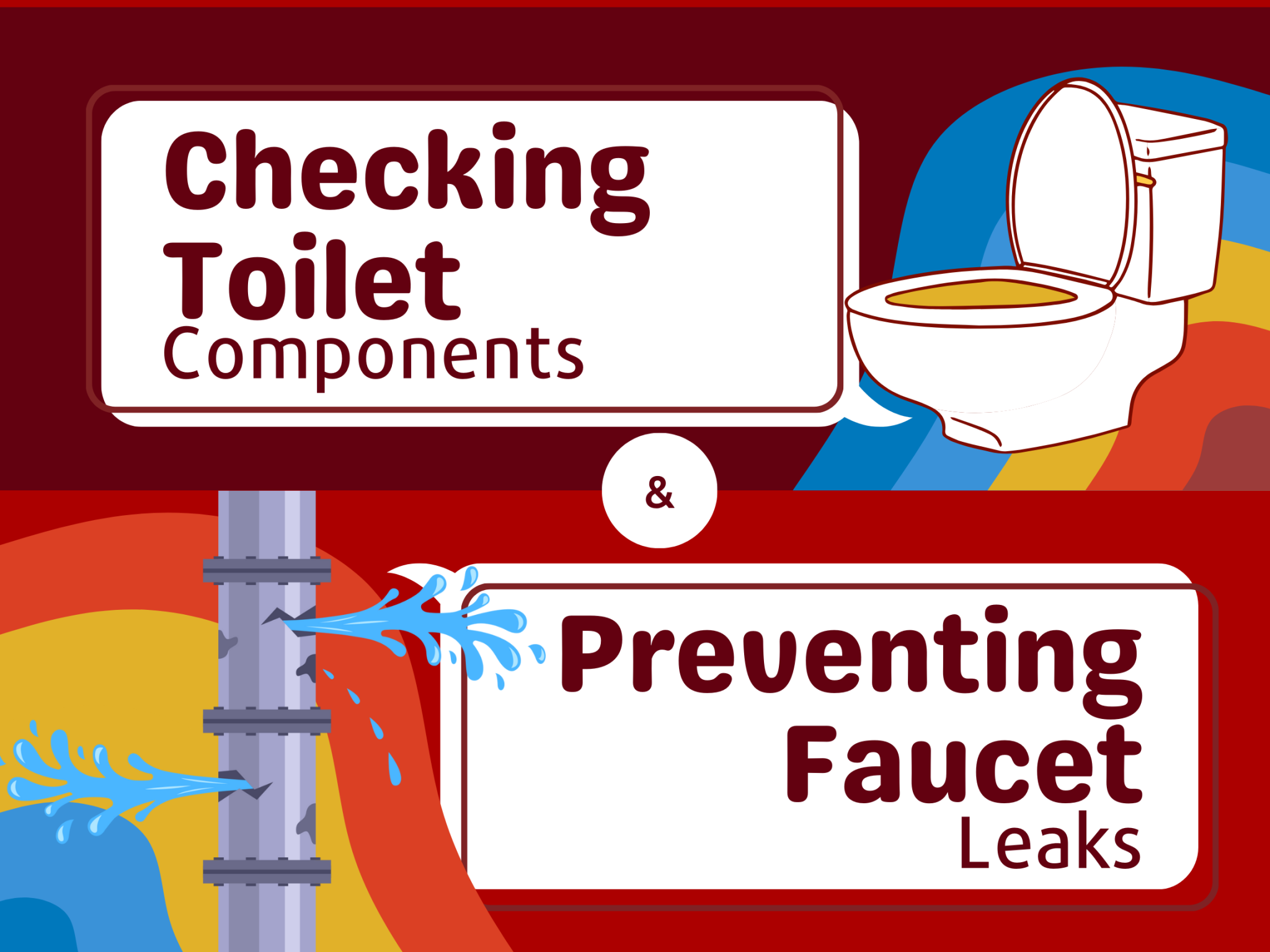 Checking Toilet Components

&

Preventing Faucet Leaks